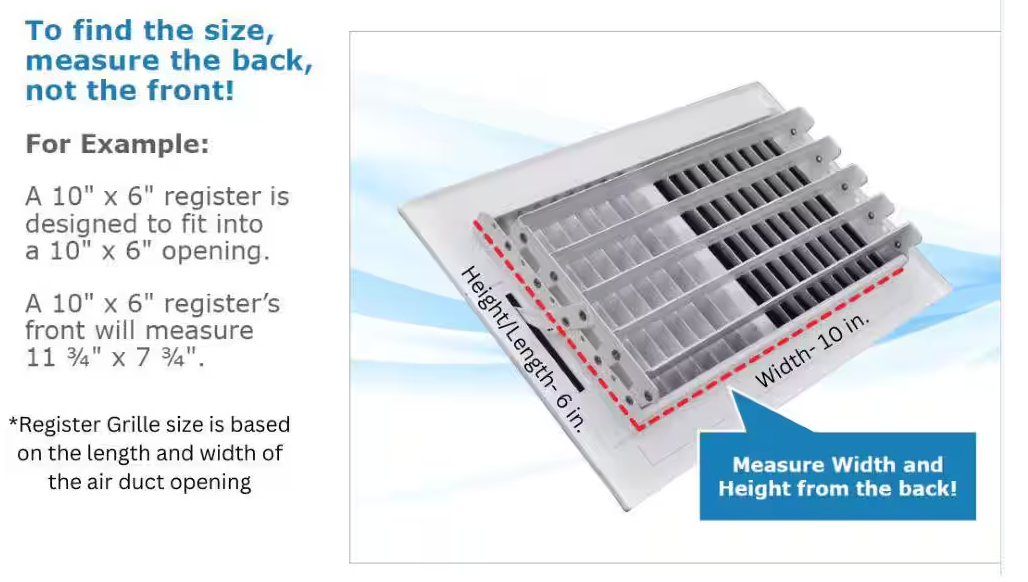 To find the size, measure the back, not the front!

For Example:

A 10" x 6" register is designed to fit into a 10" x 6" opening.

A 10" x 6" register's front will measure 11 ¾" x 7 ¾".

*Register Grille size is based on the length and width of the air duct opening

Height/Length- 6 in.

Width- 10 in.

Measure Width and Height from the back!